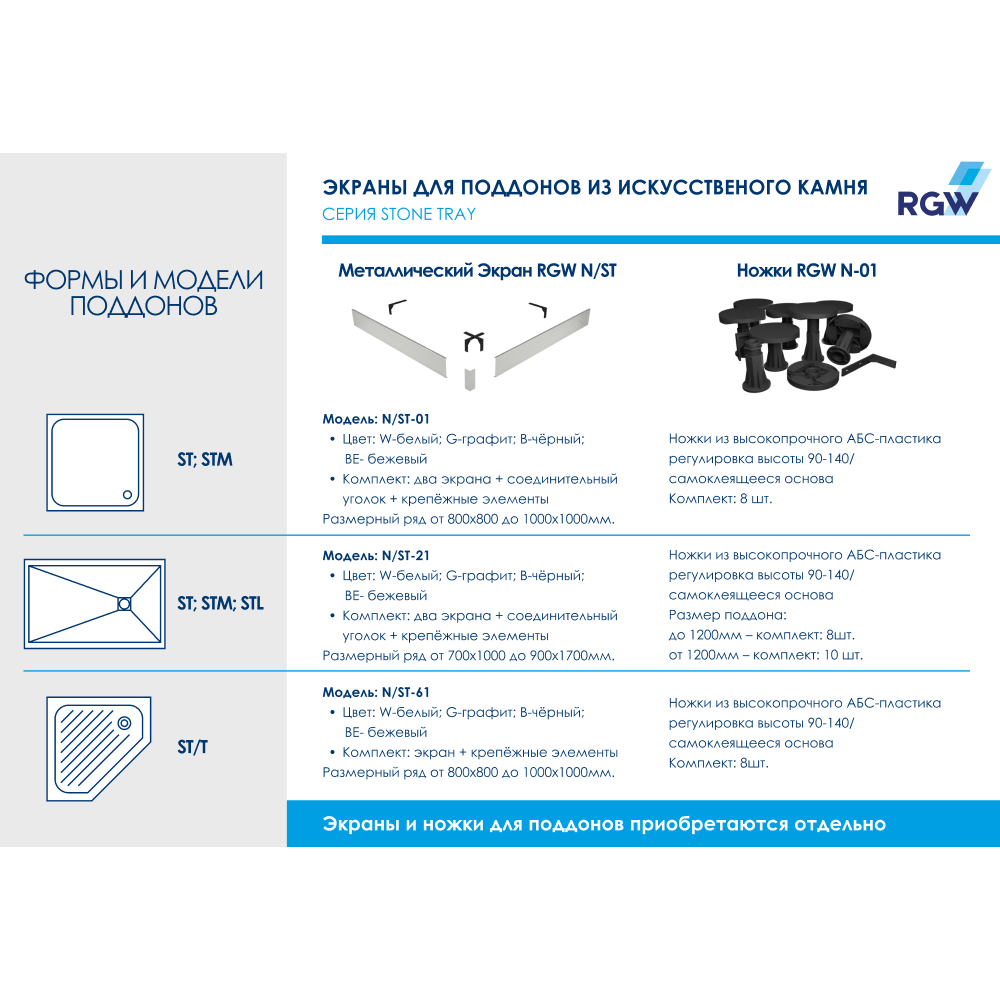 ЭКРАНЫ ДЛЯ ПОДДОНОВ ИЗ ИСКУССТВЕНОГО КАМНЯ
СЕРИЯ STONE TRAY

RGW

ФОРМЫ И МОДЕЛИ ПОДДОНОВ

Металлический Экран RGW N/ST

Ножки RGW N-01

ST; STM

Модель: N/ST-01
• Цвет: W-белый; G-графит; B-чёрный; BE- бежевый
• Комплект: два экрана + соединительный уголок + крепёжные элементы
Размерный ряд от 800х800 до 1000х1000мм.

Ножки из высокопрочного АБС-пластика регулировка высоты 90-140/ самоклеящееся основа
Комплект: 8 шт.

ST; STM; STL

Модель: N/ST-21
• Цвет: W-белый; G-графит; B-чёрный; BE- бежевый
• Комплект: два экрана + соединительный уголок + крепёжные элементы
Размерный ряд от 700х1000 до 900х1700мм.

Ножки из высокопрочного АБС-пластика регулировка высоты 90-140/ самоклеящееся основа
Размер поддона:
до 1200мм – комплект: 8шт.
от 1200мм – комплект: 10 шт.

ST/T

Модель: N/ST-61
• Цвет: W-белый; G-графит; B-чёрный; BE- бежевый
• Комплект: экран + крепёжные элементы
Размерный ряд от 800х800 до 1000х1000мм.

Ножки из высокопрочного АБС-пластика регулировка высоты 90-140/ самоклеящееся основа
Комплект: 8шт.

Экраны и ножки для поддонов приобретаются отдельно