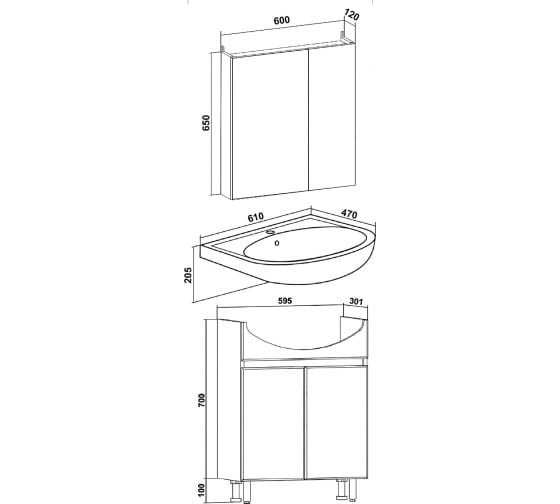 600
120
650
610
470
205
595
301
700
100