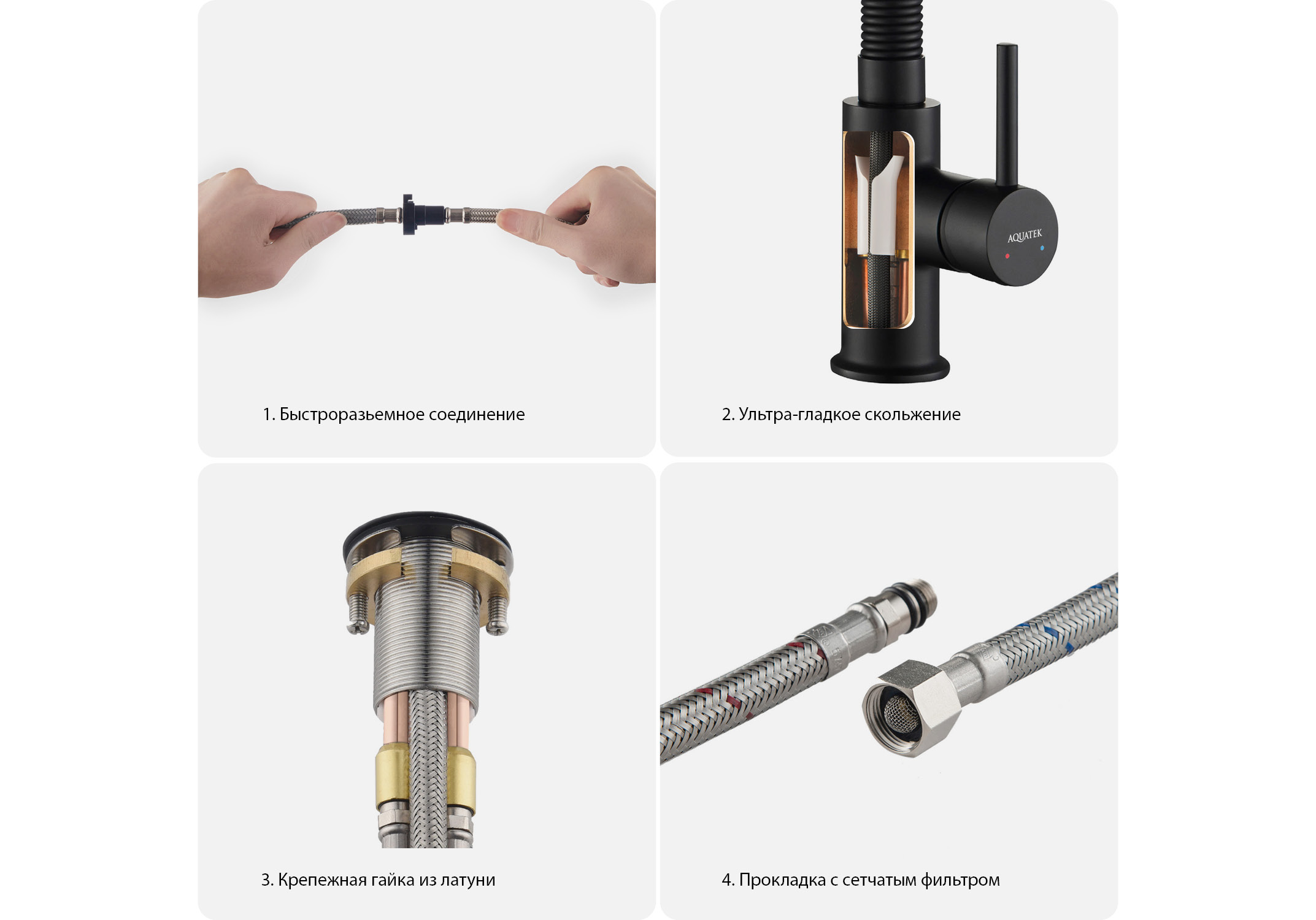 1. Быстроразьемное соединение

AQUATEK

2. Ультра-гладкое скольжение

3. Крепежная гайка из латуни

4. Прокладка с сетчатым фильтром