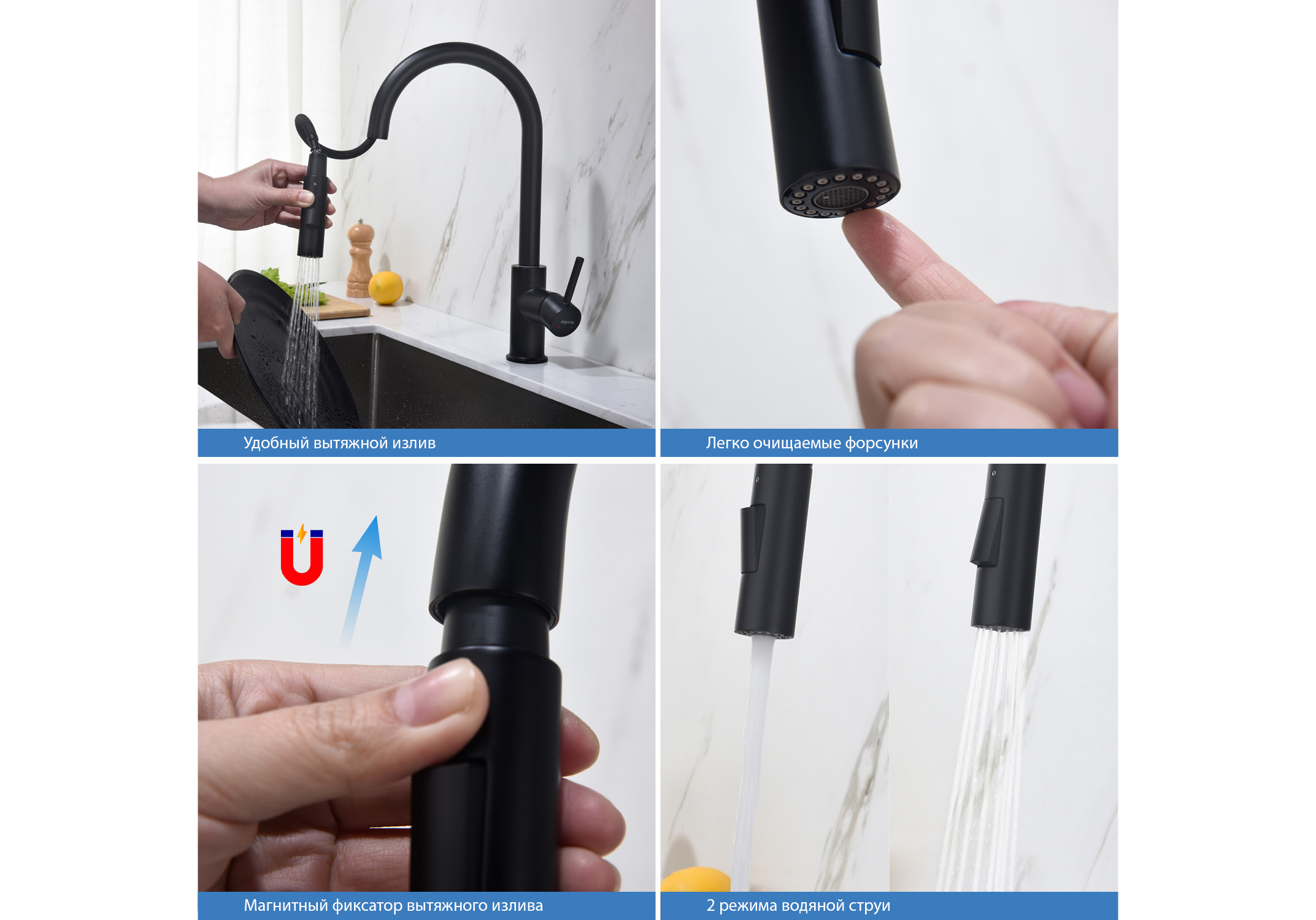 Удобный вытяжной излив

Легко очищаемые форсунки

Магнитный фиксатор вытяжного излива

2 режима водяной струи