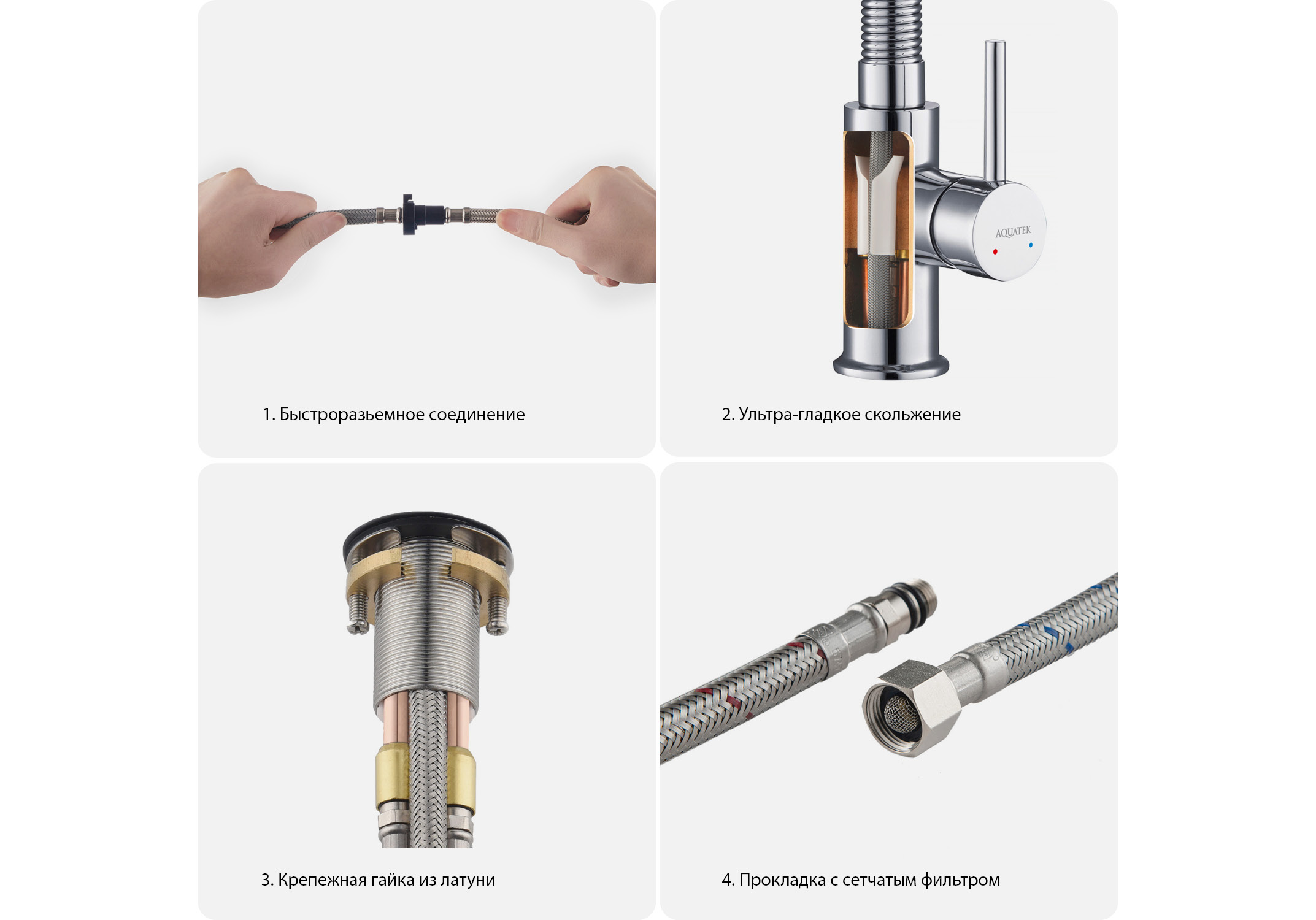 1. Быстроразьемное соединение

AQUATEK

2. Ультра-гладкое скольжение

3. Крепежная гайка из латуни

4. Прокладка с сетчатым фильтром