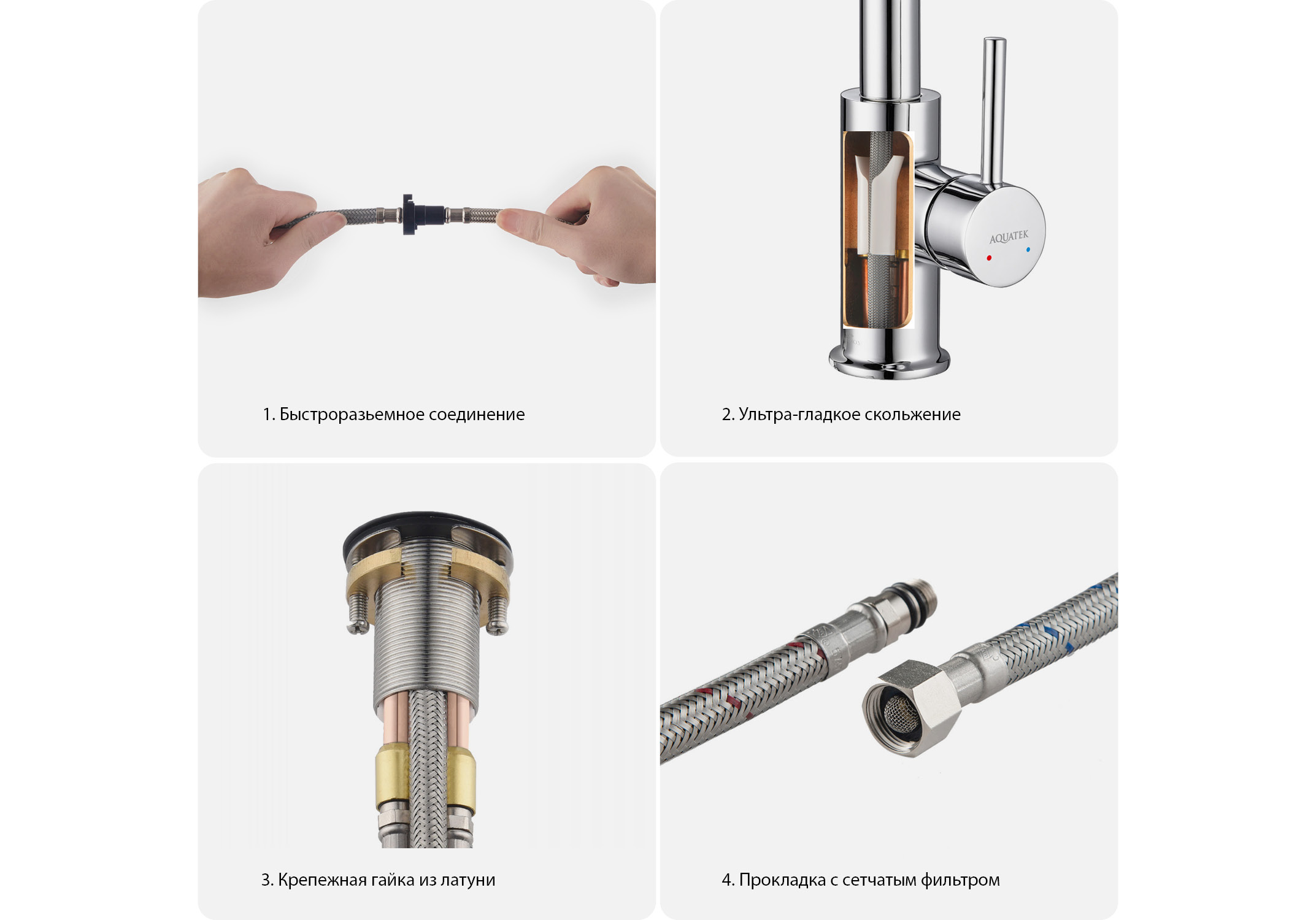 1. Быстроразьемное соединение

AQUATEK

2. Ультра-гладкое скольжение

3. Крепежная гайка из латуни

4. Прокладка с сетчатым фильтром