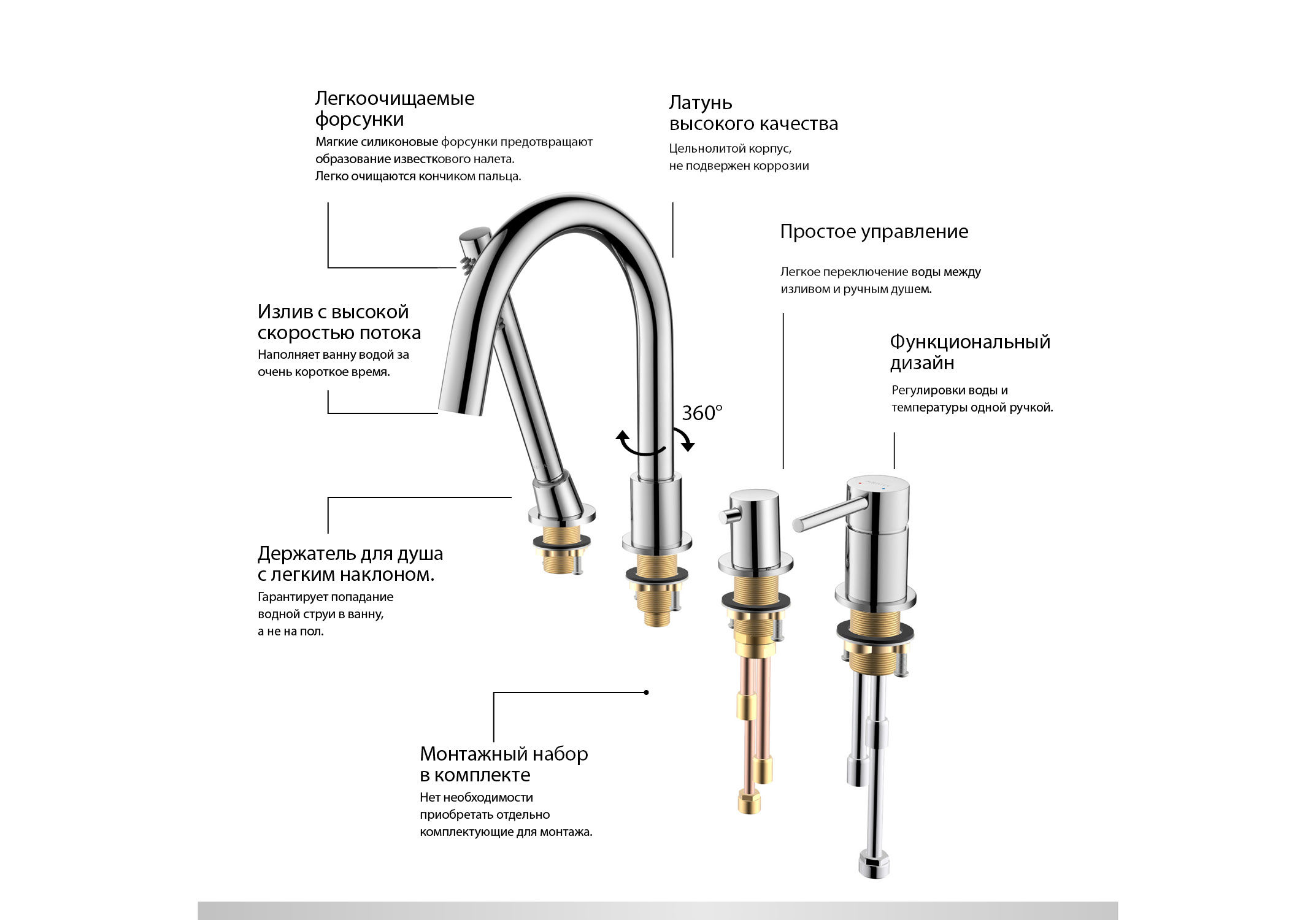 Легкоочищаемые форсунки
Мягкие силиконовые форсунки предотвращают образование известкового налета. Легко очищаются кончиком пальца.

Латунь высокого качества
Цельнолитой корпус, не подвержен коррозии

Простое управление
Легкое переключение воды между изливом и ручным душем.

Излив с высокой скоростью потока
Наполняет ванну водой за очень короткое время.

Функциональный дизайн
Регулировки воды и температуры одной ручкой.

360°

Держатель для душа с легким наклоном.
Гарантирует попадание водной струи в ванну, а не на пол.

Монтажный набор в комплекте
Нет необходимости приобретать отдельно комплектующие для монтажа.