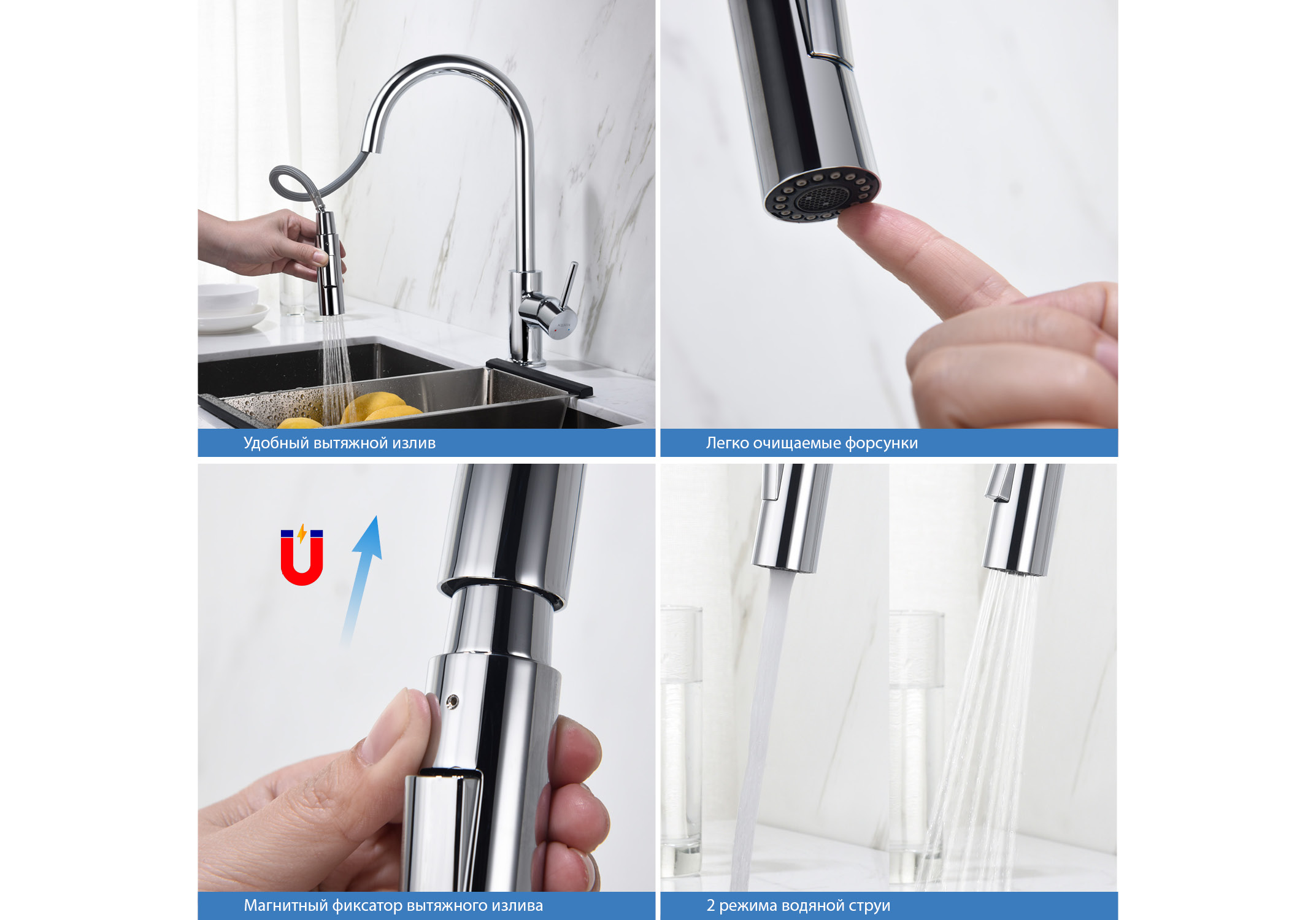 Удобный вытяжной излив

Легко очищаемые форсунки

Магнитный фиксатор вытяжного излива

2 режима водяной струи