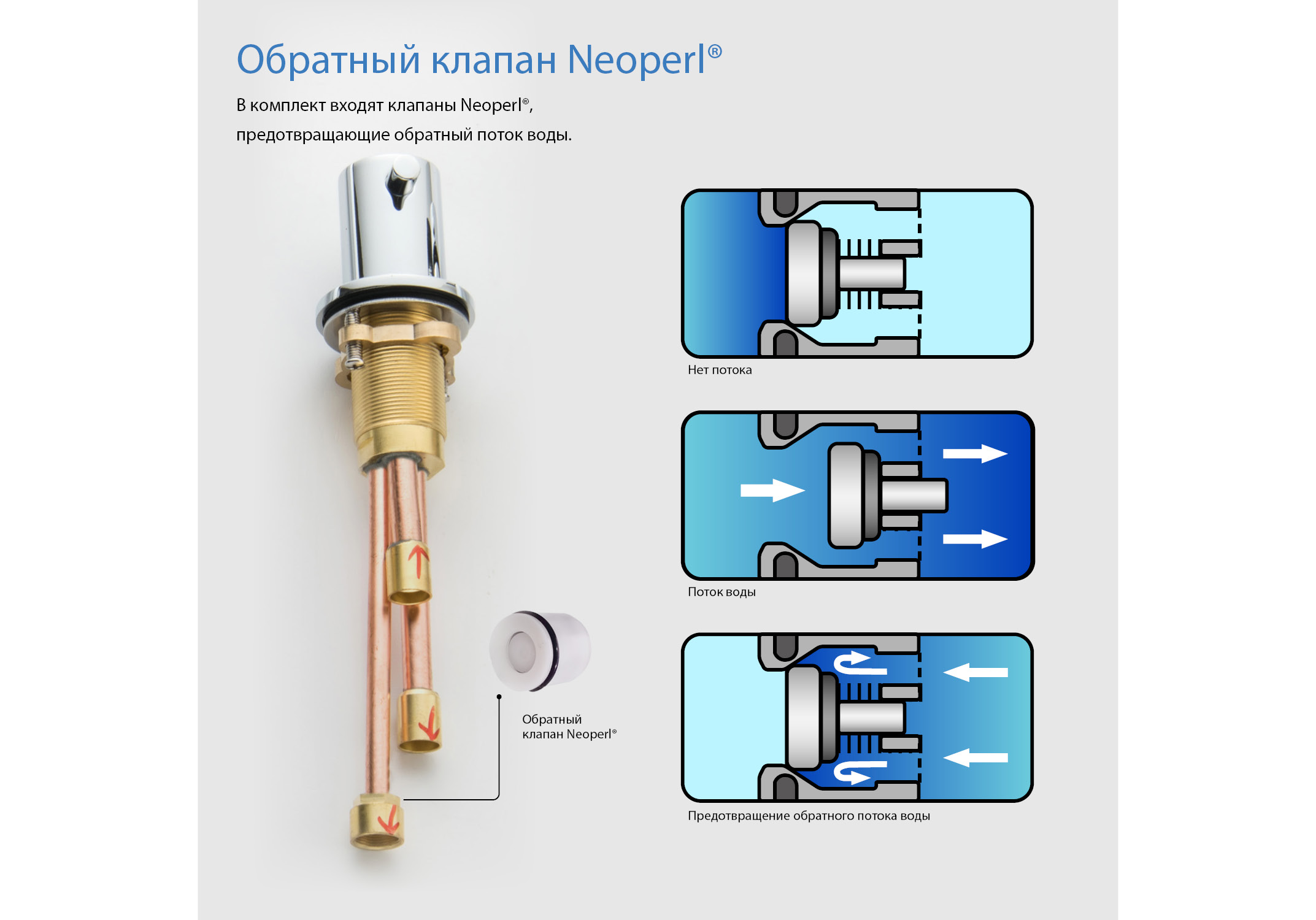 Обратный клапан Neoperl®

В комплект входят клапаны Neoperl®, предотвращающие обратный поток воды.

Обратный клапан Neoperl®

Нет потока

Поток воды

Предотвращение обратного потока воды